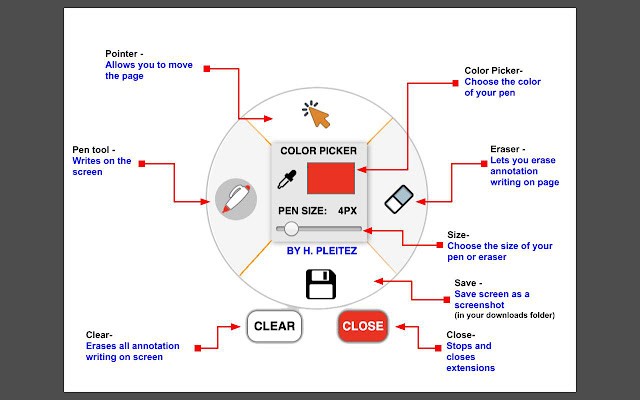 Pointer -
Allows you to move the page

Color Picker-
Choose the color of your pen

Pen tool -
Writes on the screen

Eraser -
Lets you erase annotation writing on page

COLOR PICKER

PEN SIZE: 4PX

BY H. PLEITEZ

Size-
Choose the size of your pen or eraser

Save -
Save screen as a screenshot
(in your downloads folder)

CLEAR

CLOSE

Clear-
Erases all annotation writing on screen

Close-
Stops and closes extensions