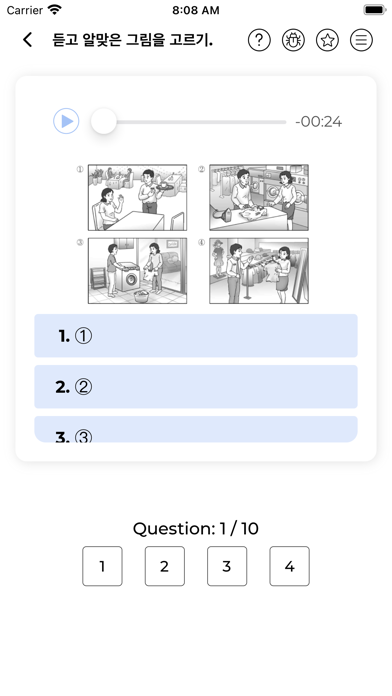 Carrier 8:08 AM

듣고 알맞은 그림을 고르기.

-00:24

①
②
③
④

1. ①

2. ②

3. ③

Question: 1 / 10

1 2 3 4